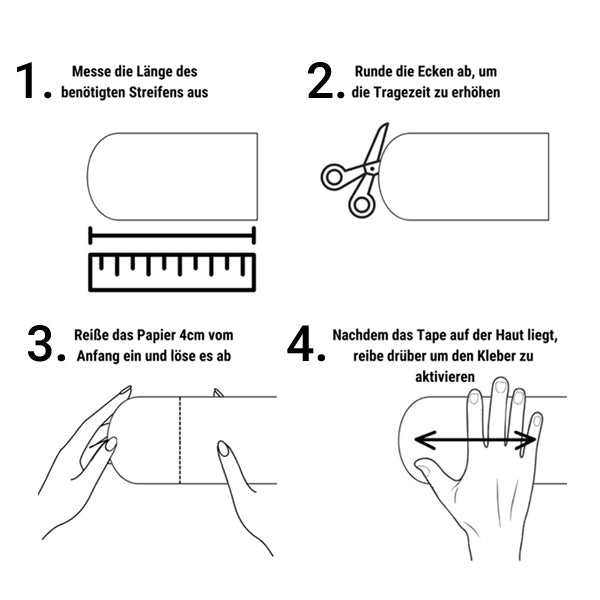 1. Messe die Länge des benötigten Streifens aus

2. Runde die Ecken ab, um die Tragezeit zu erhöhen

3. Reiße das Papier 4cm vom Anfang ein und löse es ab

4. Nachdem das Tape auf der Haut liegt, reibe drüber um den Kleber zu aktivieren